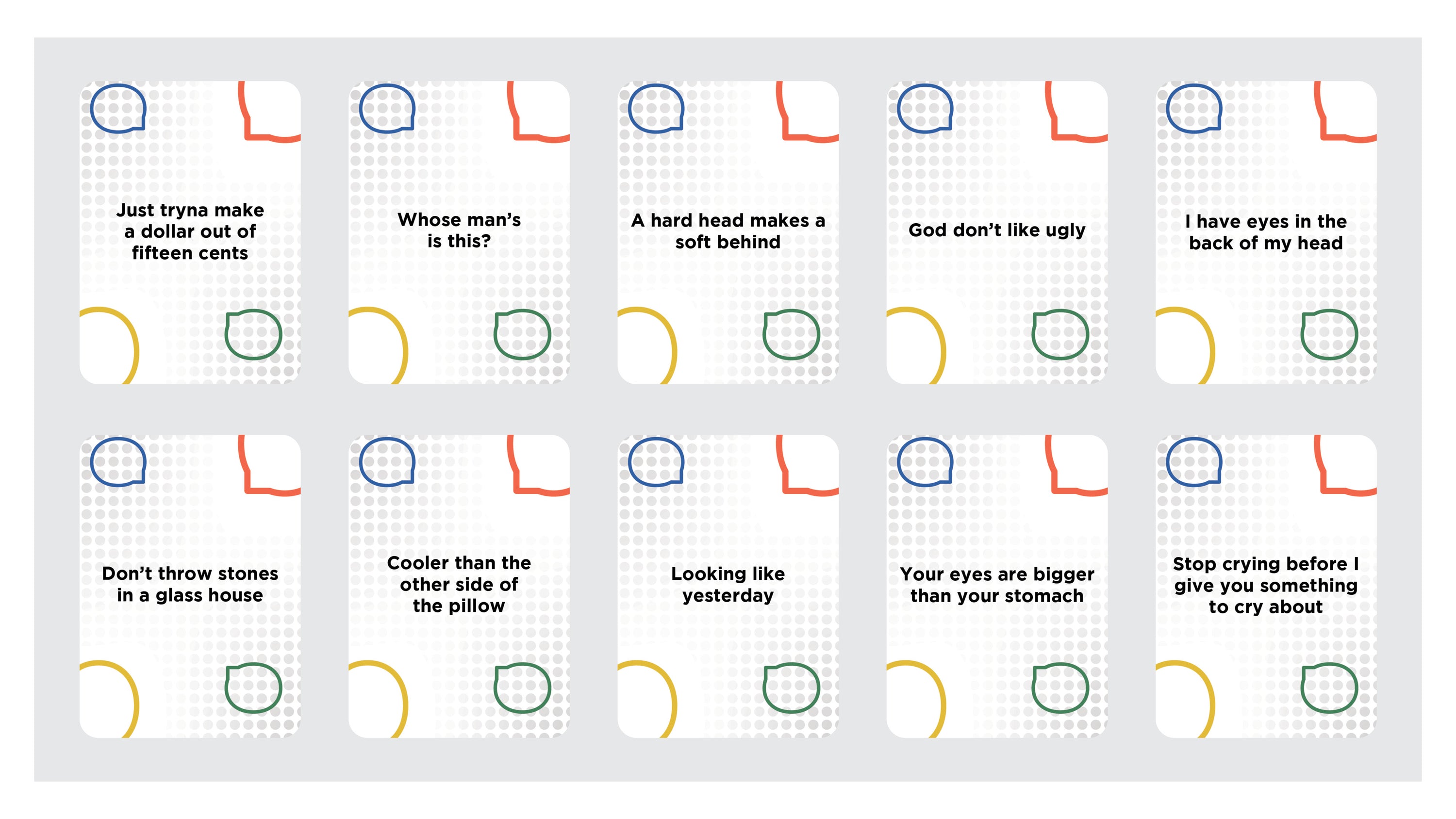 Just tryna make a dollar out of fifteen cents

Whose man's is this?

A hard head makes a soft behind

God don't like ugly

I have eyes in the back of my head

Don't throw stones in a glass house

Cooler than the other side of the pillow

Looking like yesterday

Your eyes are bigger than your stomach

Stop crying before I give you something to cry about